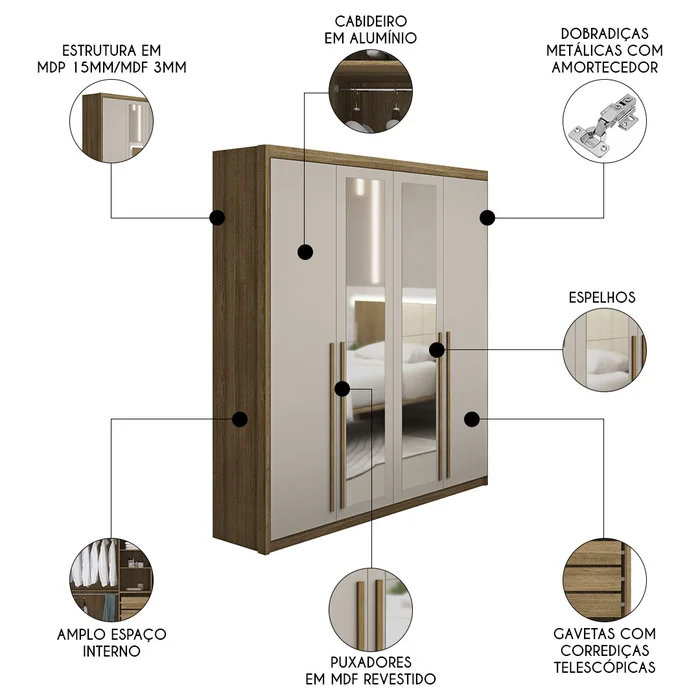 ESTRUTURA EM MDP 15MM/MDF 3MM

CABIDEIRO EM ALUMÍNIO

DOBRADIÇAS METÁLICAS COM AMORTECEDOR

ESPELHOS

AMPLO ESPAÇO INTERNO

PUXADORES EM MDF REVESTIDO

GAVETAS COM CORREDIÇAS TELESCÓPICAS